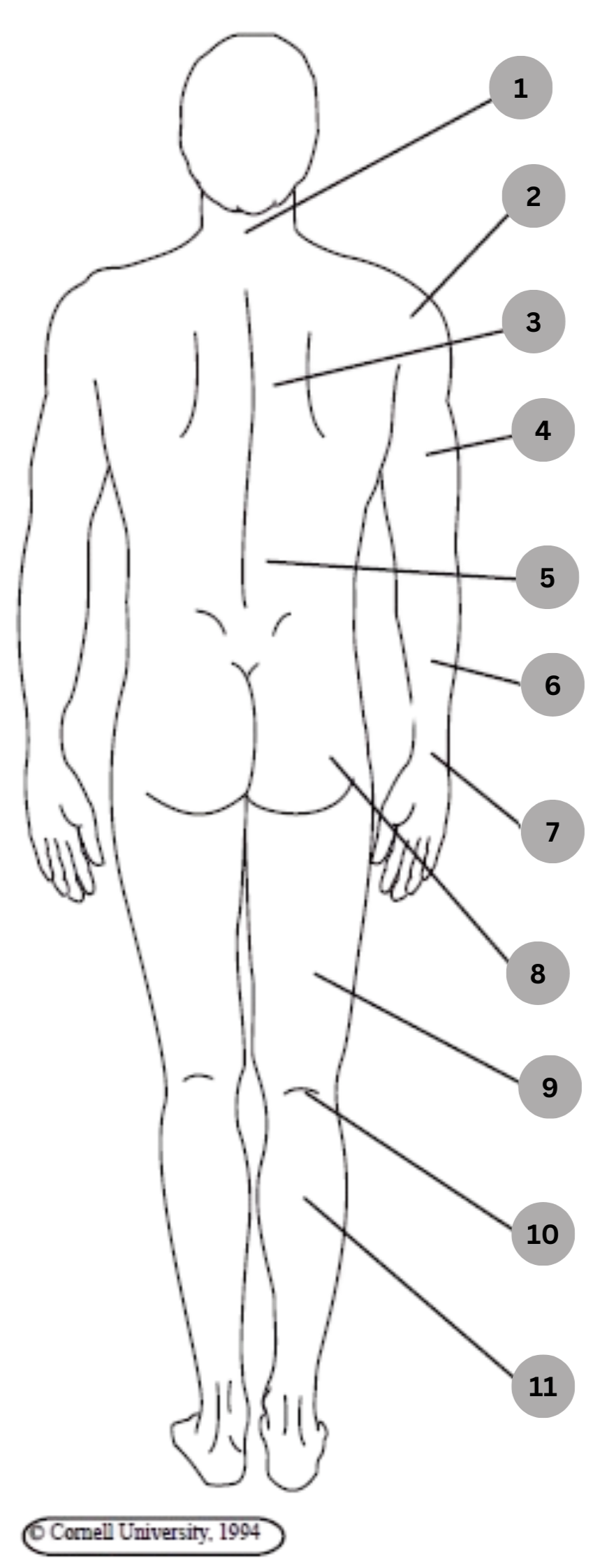 1
2
3
4
5
6
7
8
9
10
11
© Cornell University, 1994